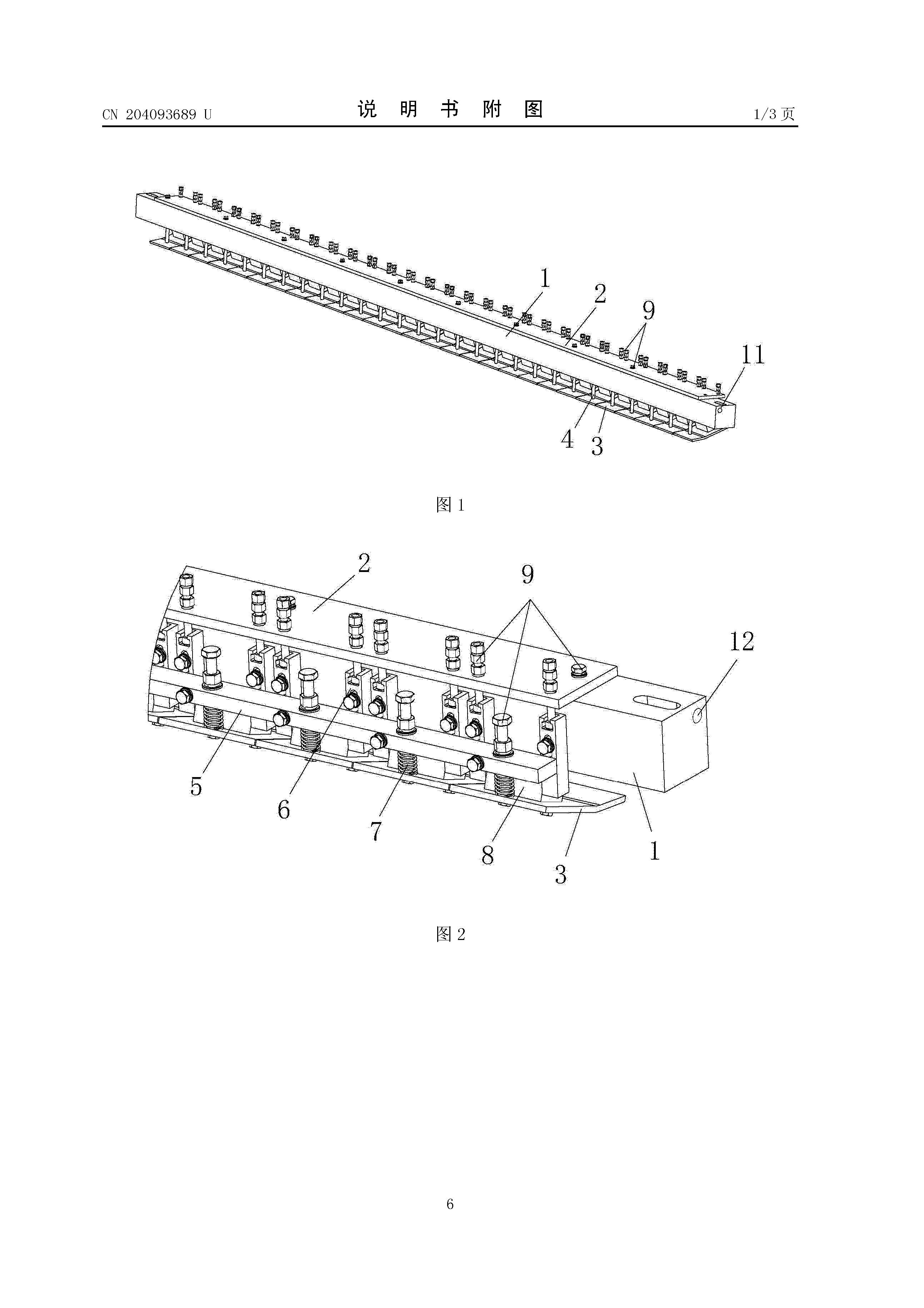 CN 204093689 U

说 明 书 附 图

1/3 页

1
2
9
11
4
3

图 1

2
9
12
5
6
7
8
3
1

图 2

6